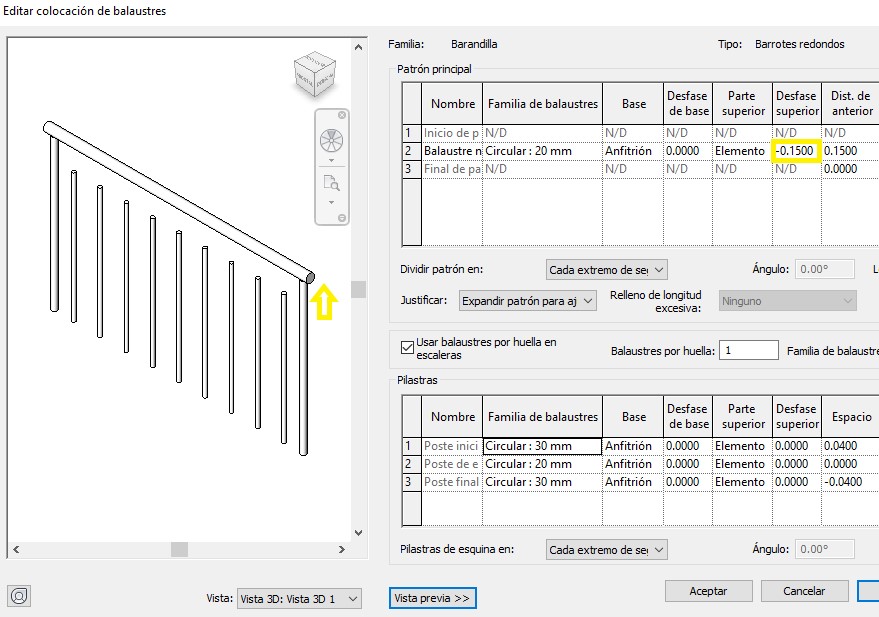 Editar colocación de balaustres

Familia: Barandilla

Tipo: Barrotes redondos

Patrón principal

| | Nombre | Familia de balaustres | Base | Desfase de base | Parte superior | Desfase superior | Dist. de anterior |
|---|---|---|---|---|---|---|---|
| 1 | Inicio de p | N/D | N/D | N/D | N/D | N/D | N/D |
| 2 | Balaustre n | Circular : 20 mm | Anfitrión | 0.0000 | Elemento | -0.1500 | 0.1500 |
| 3 | Final de pa | N/D | N/D | N/D | N/D | N/D | 0.0000 |

Dividir patrón en: Cada extremo de se

Ángulo: 0.00°

L

Justificar: Expandir patrón para aj

Relleno de longitud excesiva: Ninguno

Usar balaustres por huella en escaleras

Balaustres por huella: 1

Familia de balaustre

Pilastras

| | Nombre | Familia de balaustres | Base | Desfase de base | Parte superior | Desfase superior | Espacio |
|---|---|---|---|---|---|---|---|
| 1 | Poste inici | Circular : 30 mm | Anfitrión | 0.0000 | Elemento | 0.0000 | 0.0400 |
| 2 | Poste de e | Circular : 20 mm | Anfitrión | 0.0000 | Elemento | 0.0000 | 0.0000 |
| 3 | Poste final | Circular : 30 mm | Anfitrión | 0.0000 | Elemento | 0.0000 | -0.0400 |

Pilastras de esquina en: Cada extremo de se

Ángulo: 0.00°

Vista: Vista 3D: Vista 3D 1

Vista previa >>

Aceptar

Cancelar